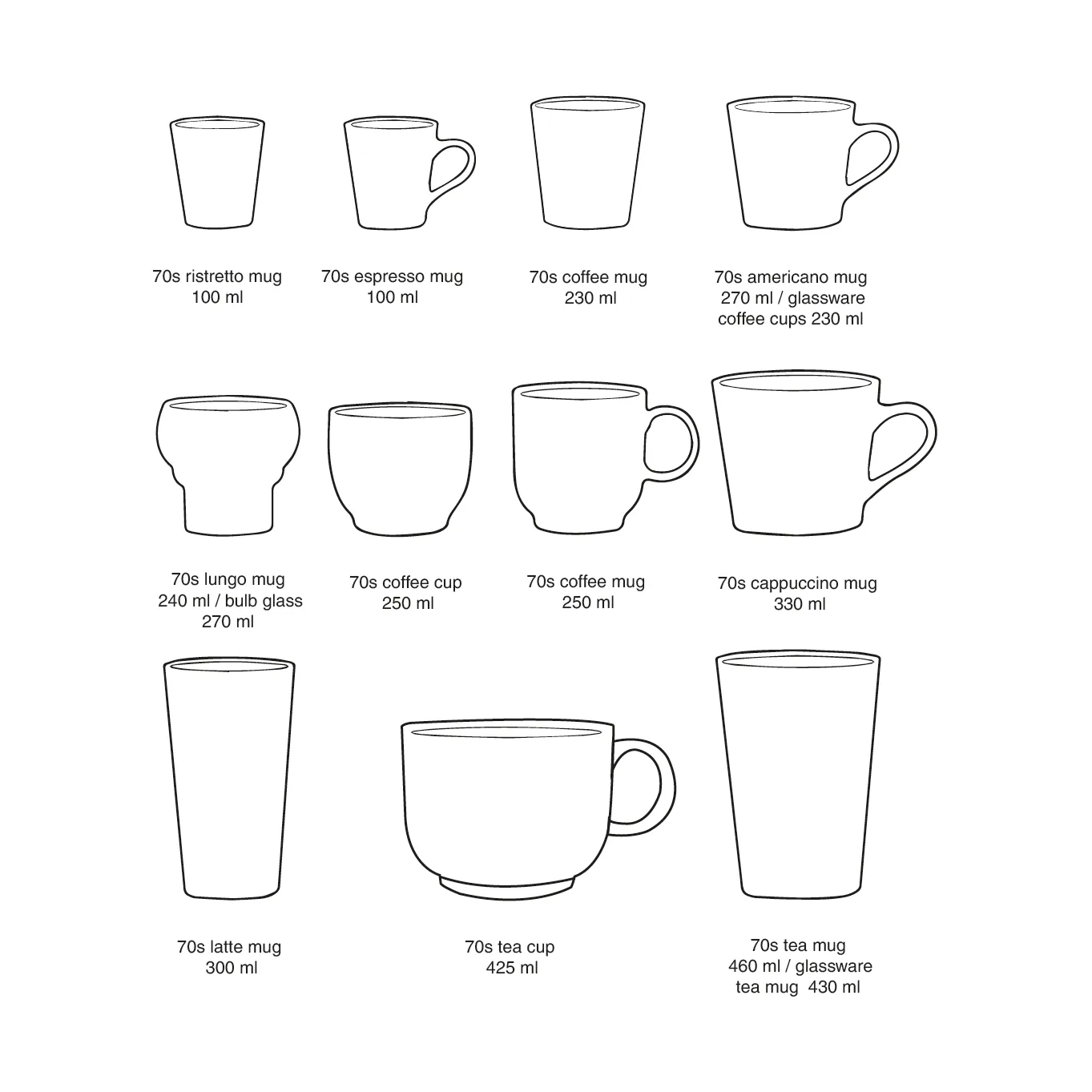 70s ristretto mug
100 ml

70s espresso mug
100 ml

70s coffee mug
230 ml

70s americano mug
270 ml / glassware
coffee cups 230 ml

70s lungo mug
240 ml / bulb glass
270 ml

70s coffee cup
250 ml

70s coffee mug
250 ml

70s cappuccino mug
330 ml

70s latte mug
300 ml

70s tea cup
425 ml

70s tea mug
460 ml / glassware
tea mug 430 ml